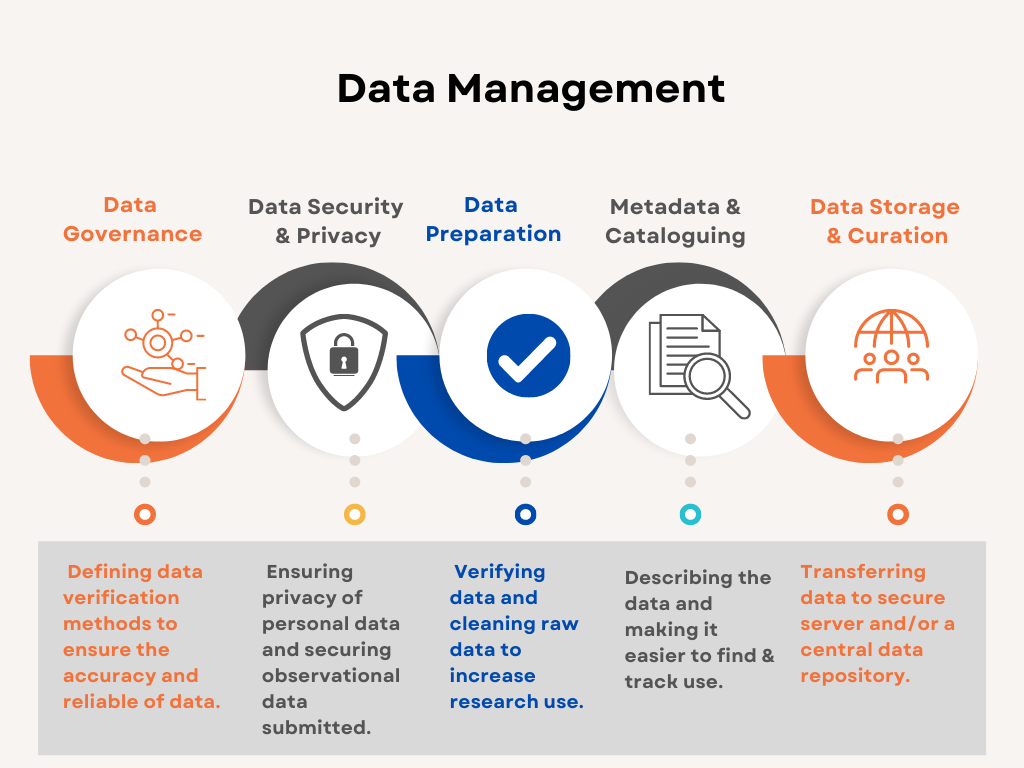 Data Management

Data Governance

Data Security & Privacy

Data Preparation

Metadata & Cataloguing

Data Storage & Curation

Defining data verification methods to ensure the accuracy and reliable of data.

Ensuring privacy of personal data and securing observational data submitted.

Verifying data and cleaning raw data to increase research use.

Describing the data and making it easier to find & track use.

Transferring data to secure server and/or a central data repository.